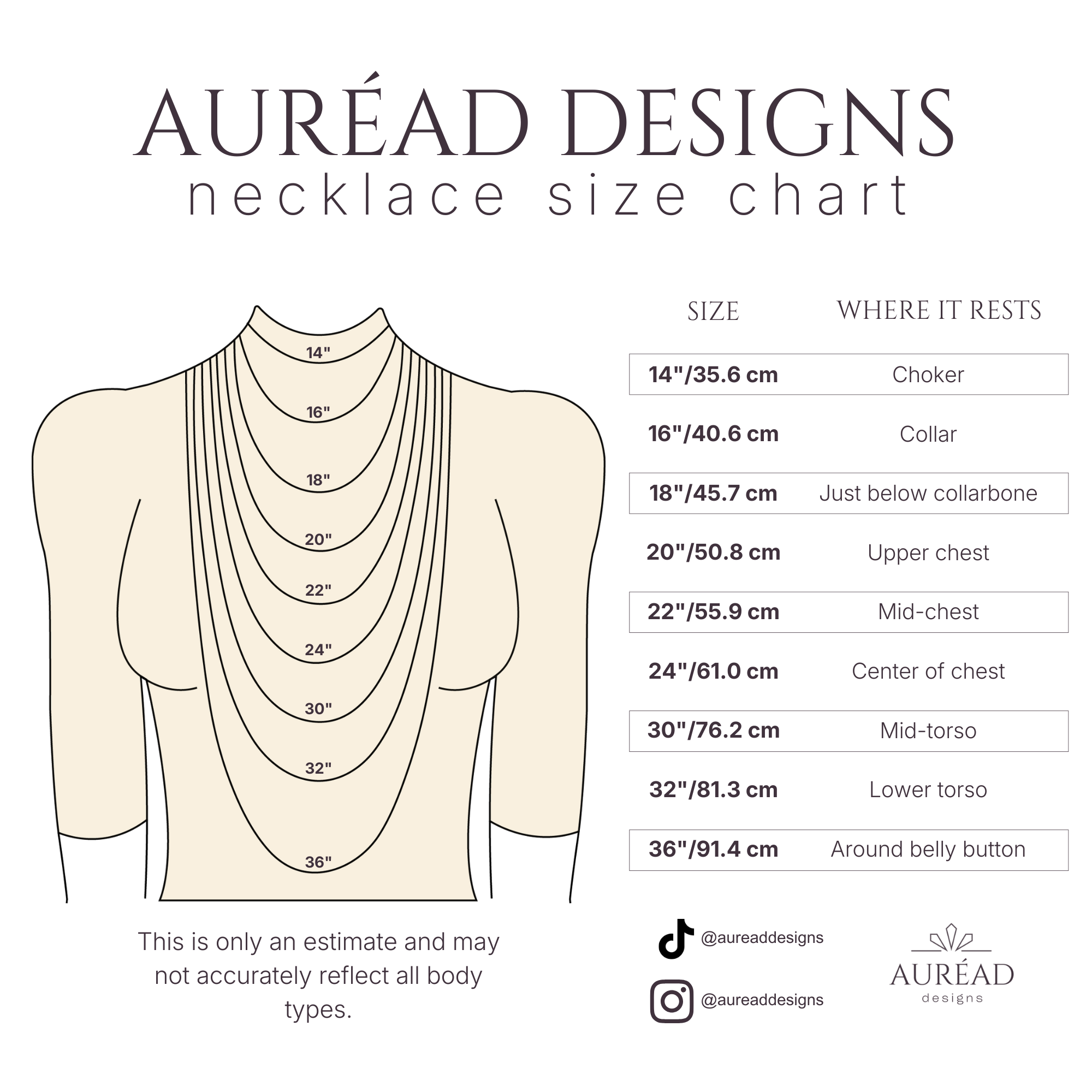 AURÉAD DESIGNS
necklace size chart

14"
16"
18"
20"
22"
24"
30"
32"
36"

| SIZE | WHERE IT RESTS |
|---|---|
| 14"/35.6 cm | Choker |
| 16"/40.6 cm | Collar |
| 18"/45.7 cm | Just below collarbone |
| 20"/50.8 cm | Upper chest |
| 22"/55.9 cm | Mid-chest |
| 24"/61.0 cm | Center of chest |
| 30"/76.2 cm | Mid-torso |
| 32"/81.3 cm | Lower torso |
| 36"/91.4 cm | Around belly button |

This is only an estimate and may not accurately reflect all body types.

@aureaddesigns
@aureaddesigns

AURÉAD
designs